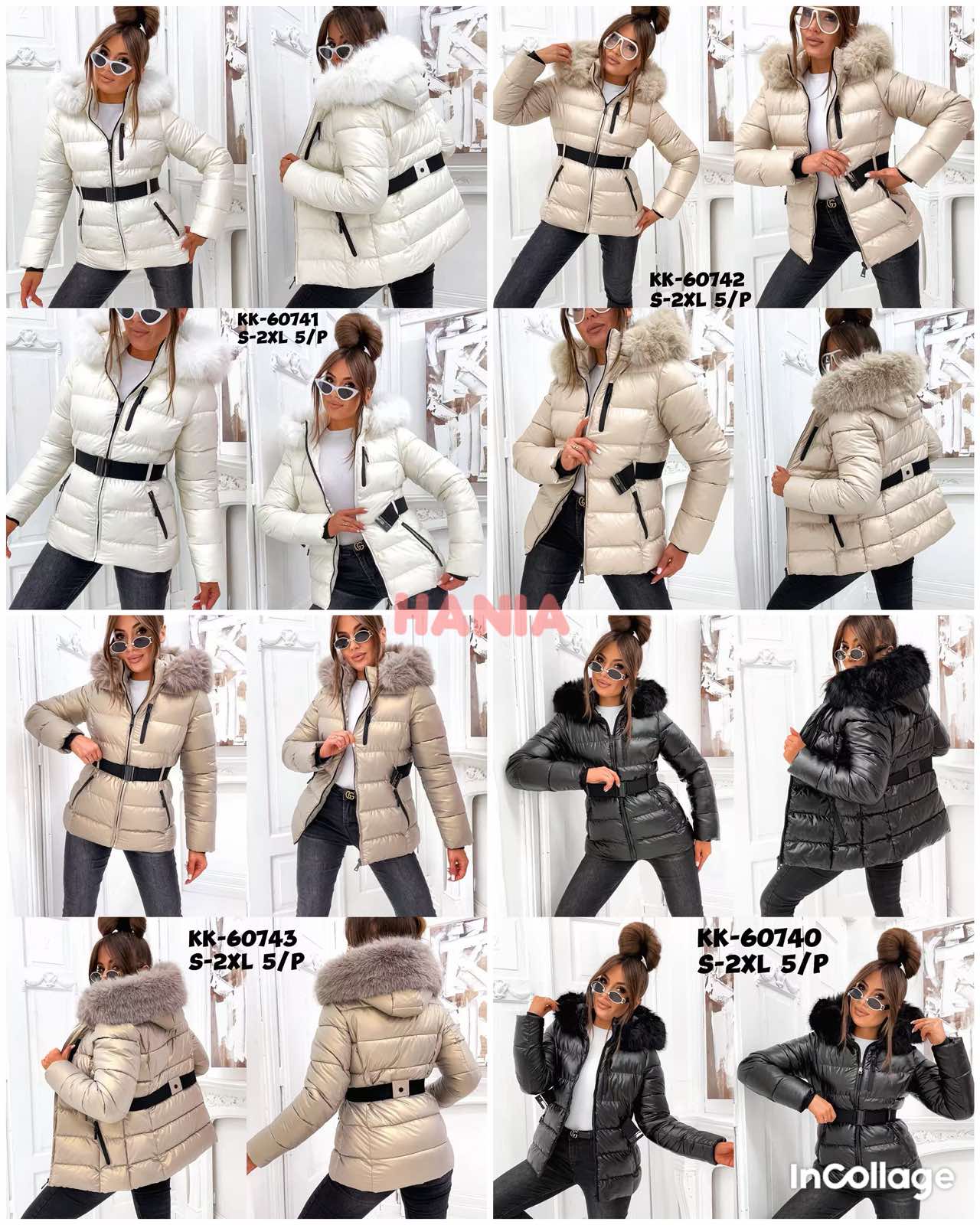 KK-60742
S-2XL 5/P

KK-60741
S-2XL 5/P

HANIA

KK-60743
S-2XL 5/P

KK-60740
S-2XL 5/P

InCollage